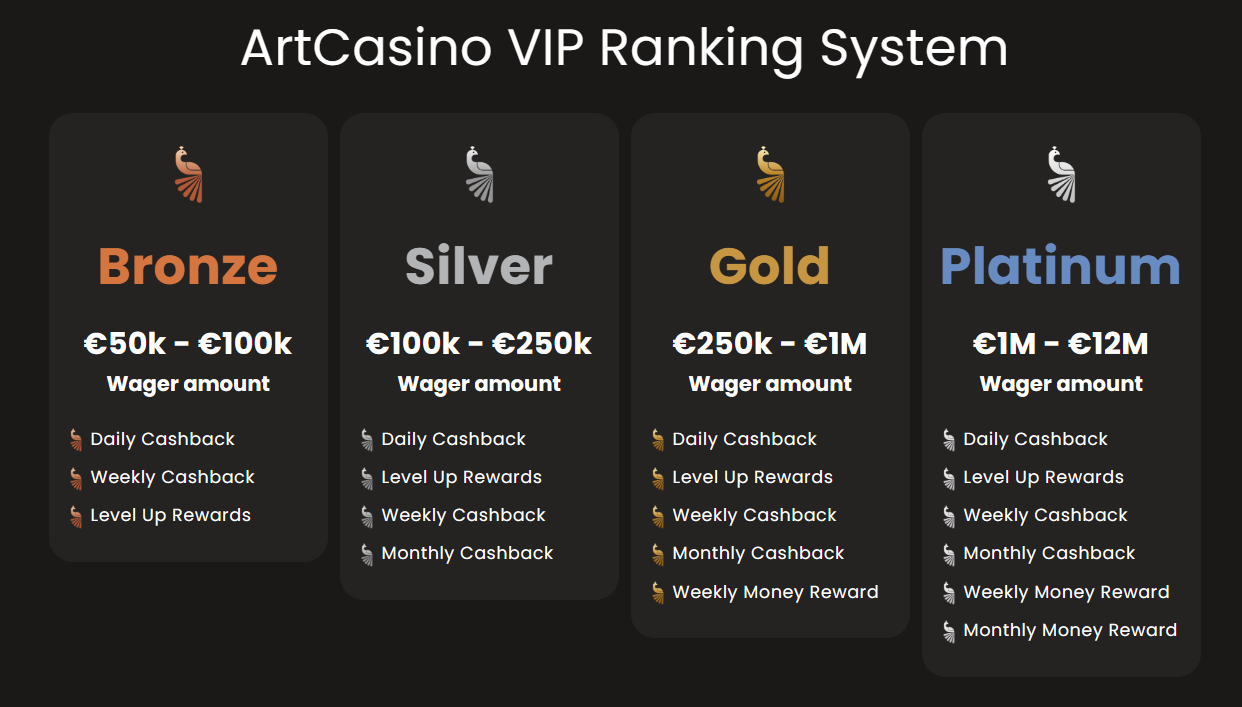 ArtCasino VIP Ranking System

Bronze

€50k - €100k

Wager amount

Daily Cashback
Weekly Cashback
Level Up Rewards

Silver

€100k - €250k

Wager amount

Daily Cashback
Level Up Rewards
Weekly Cashback
Monthly Cashback

Gold

€250k - €1M

Wager amount

Daily Cashback
Level Up Rewards
Weekly Cashback
Monthly Cashback
Weekly Money Reward

Platinum

€1M - €12M

Wager amount

Daily Cashback
Level Up Rewards
Weekly Cashback
Monthly Cashback
Weekly Money Reward
Monthly Money Reward